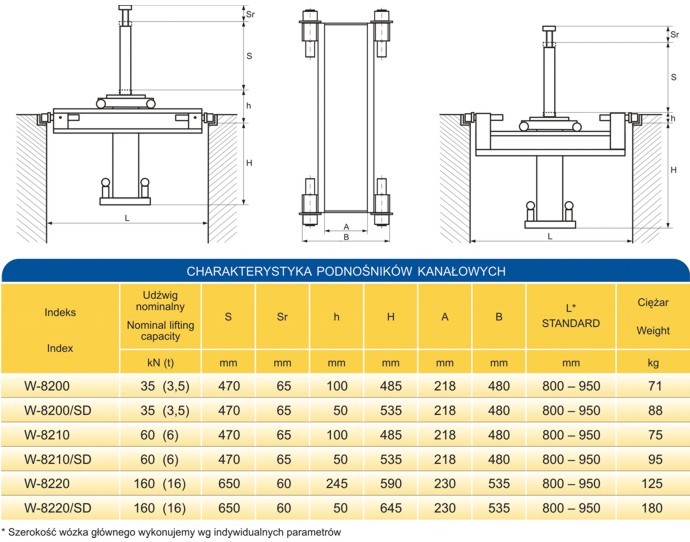 Sr
S
h
H
L

A
B

Sr
S
h
H
L

CHARAKTERYSTYKA PODNOŚNIKÓW KANAŁOWYCH

| Indeks Index | Udźwig nominalny Nominal lifting capacity | S | Sr | h | H | A | B | L* STANDARD | Ciężar Weight |
|---|---|---|---|---|---|---|---|---|---|
| | kN (t) | mm | mm | mm | mm | mm | mm | mm | kg |
| W-8200 | 35 (3,5) | 470 | 65 | 100 | 485 | 218 | 480 | 800 – 950 | 71 |
| W-8200/SD | 35 (3,5) | 470 | 65 | 50 | 535 | 218 | 480 | 800 – 950 | 88 |
| W-8210 | 60 (6) | 470 | 65 | 100 | 485 | 218 | 480 | 800 – 950 | 75 |
| W-8210/SD | 60 (6) | 470 | 65 | 50 | 535 | 218 | 480 | 800 – 950 | 95 |
| W-8220 | 160 (16) | 650 | 60 | 245 | 590 | 230 | 535 | 800 – 950 | 125 |
| W-8220/SD | 160 (16) | 650 | 60 | 50 | 645 | 230 | 535 | 800 – 950 | 180 |

* Szerokość wózka głównego wykonujemy wg indywidualnych parametrów